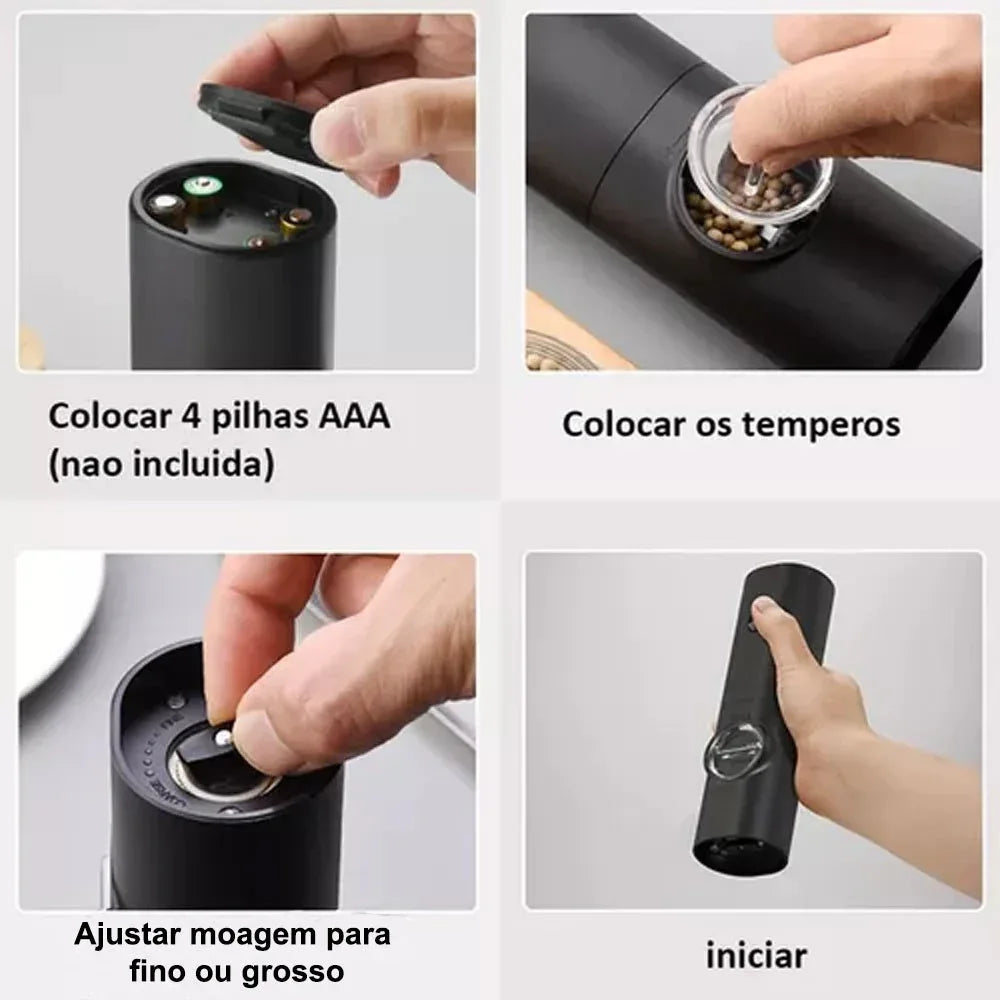 Colocar 4 pilhas AAA
(nao incluida)

Colocar os temperos

Ajustar moagem para
fino ou grosso

iniciar